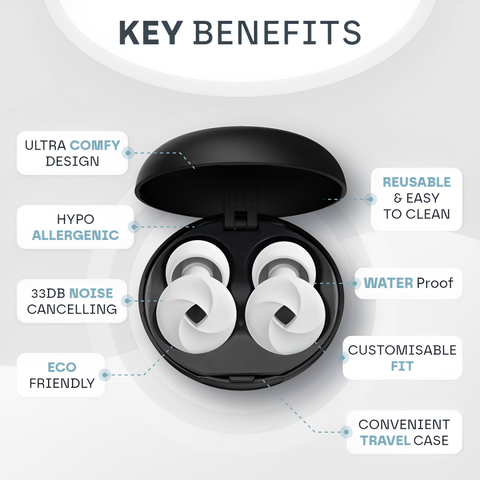 KEY BENEFITS

ULTRA COMFY DESIGN

HYPO ALLERGENIC

33DB NOISE CANCELLING

ECO FRIENDLY

REUSABLE & EASY TO CLEAN

WATER Proof

CUSTOMISABLE FIT

CONVENIENT TRAVEL CASE