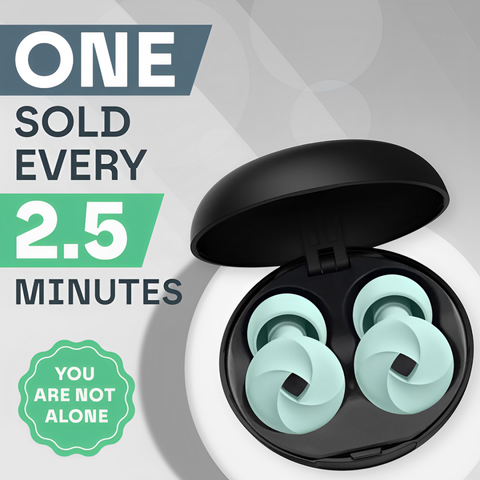 ONE
SOLD
EVERY
2.5
MINUTES

YOU
ARE NOT
ALONE